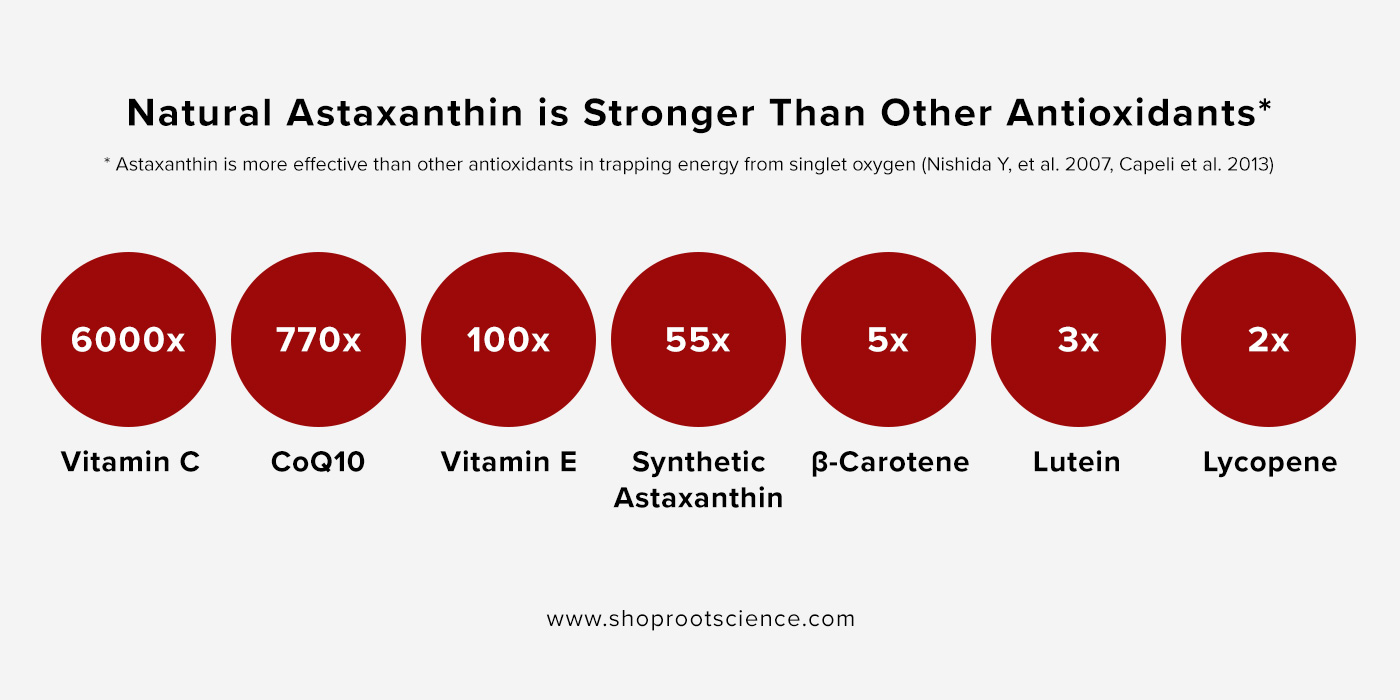 Natural Astaxanthin is Stronger Than Other Antioxidants*

* Astaxanthin is more effective than other antioxidants in trapping energy from singlet oxygen (Nishida Y, et al. 2007, Capeli et al. 2013)

6000x
Vitamin C

770x
CoQ10

100x
Vitamin E

55x
Synthetic Astaxanthin

5x
β-Carotene

3x
Lutein

2x
Lycopene

www.shoprootscience.com